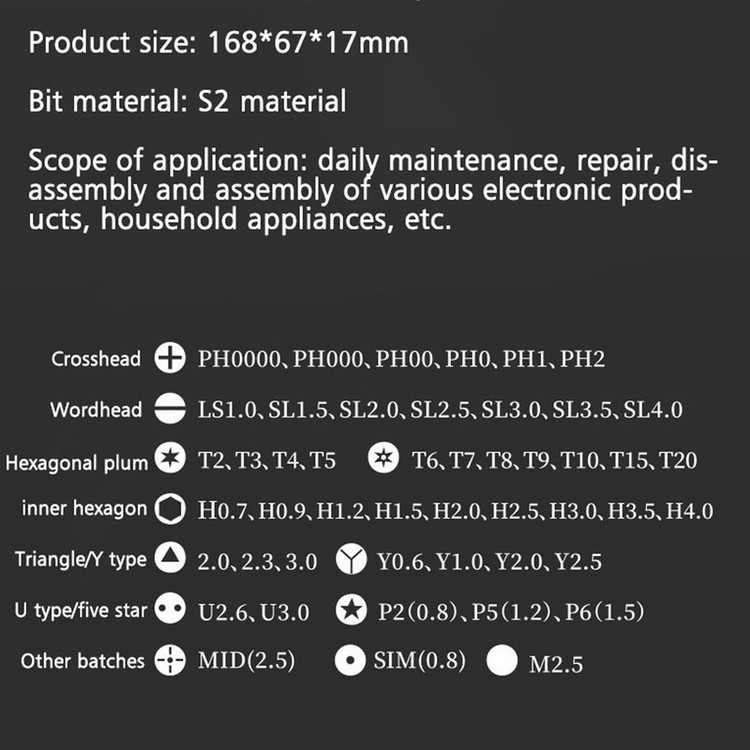 Product size: 168*67*17mm

Bit material: S2 material

Scope of application: daily maintenance, repair, disassembly and assembly of various electronic products, household appliances, etc.

Crosshead PH0000、PH000、PH00、PH0、PH1、PH2

Wordhead LS1.0、SL1.5、SL2.0、SL2.5、SL3.0、SL3.5、SL4.0

Hexagonal plum T2、T3、T4、T5 T6、T7、T8、T9、T10、T15、T20

inner hexagon H0.7、H0.9、H1.2、H1.5、H2.0、H2.5、H3.0、H3.5、H4.0

Triangle/Y type 2.0、2.3、3.0 Y0.6、Y1.0、Y2.0、Y2.5

U type/five star U2.6、U3.0 P2(0.8)、P5(1.2)、P6(1.5)

Other batches MID(2.5) SIM(0.8) M2.5